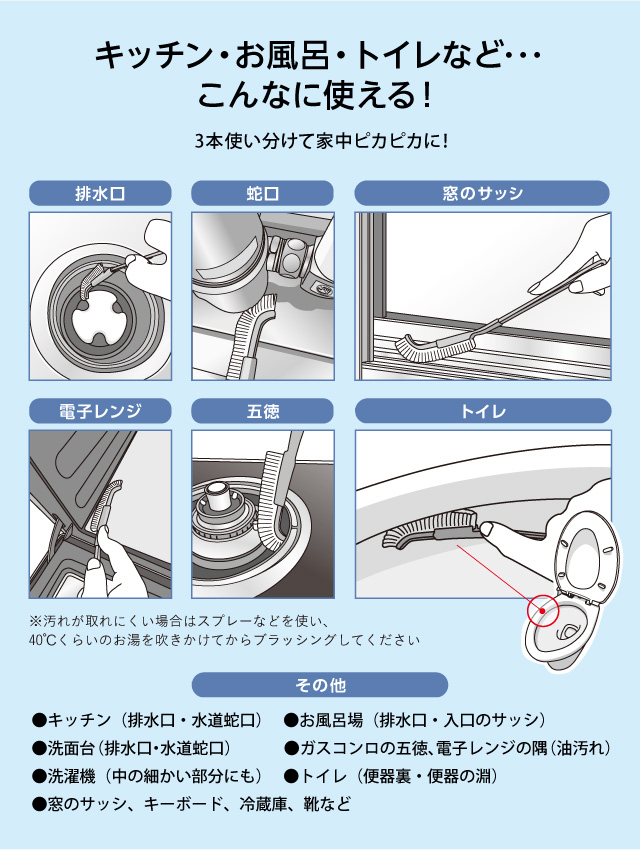 キッチン・お風呂・トイレなど…
こんなに使える！

3本使い分けて家中ピカピカに！

排水口

蛇口

窓のサッシ

電子レンジ

五徳

トイレ

※汚れが取れにくい場合はスプレーなどを使い、40℃くらいのお湯を吹きかけてからブラッシングしてください

その他

●キッチン（排水口・水道蛇口）
●お風呂場（排水口・入口のサッシ）
●洗面台（排水口・水道蛇口）
●ガスコンロの五徳、電子レンジの隅（油汚れ）
●洗濯機（中の細かい部分にも）
●トイレ（便器裏・便器の淵）
●窓のサッシ、キーボード、冷蔵庫、靴など