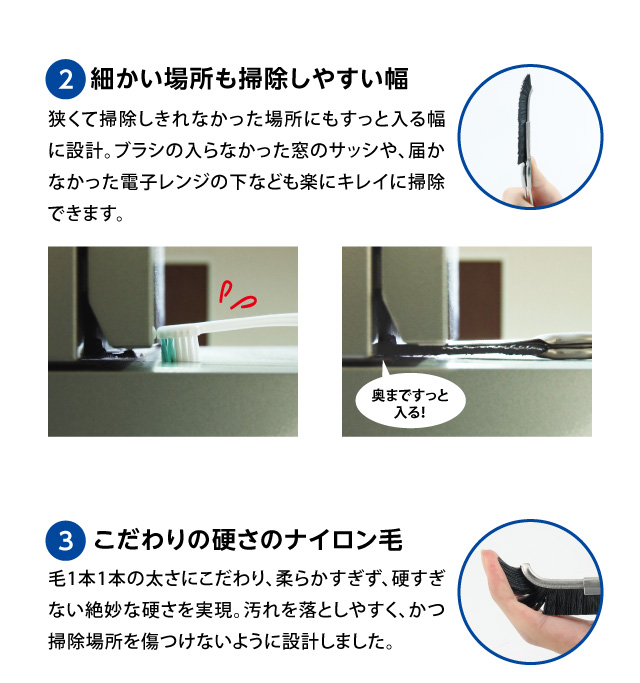 2 細かい場所も掃除しやすい幅

狭くて掃除しきれなかった場所にもすっと入る幅に設計。ブラシの入らなかった窓のサッシや、届かなかった電子レンジの下なども楽にキレイに掃除できます。

奥まですっと入る！

3 こだわりの硬さのナイロン毛

毛1本1本の太さにこだわり、柔らかすぎず、硬すぎない絶妙な硬さを実現。汚れを落としやすく、かつ掃除場所を傷つけないように設計しました。